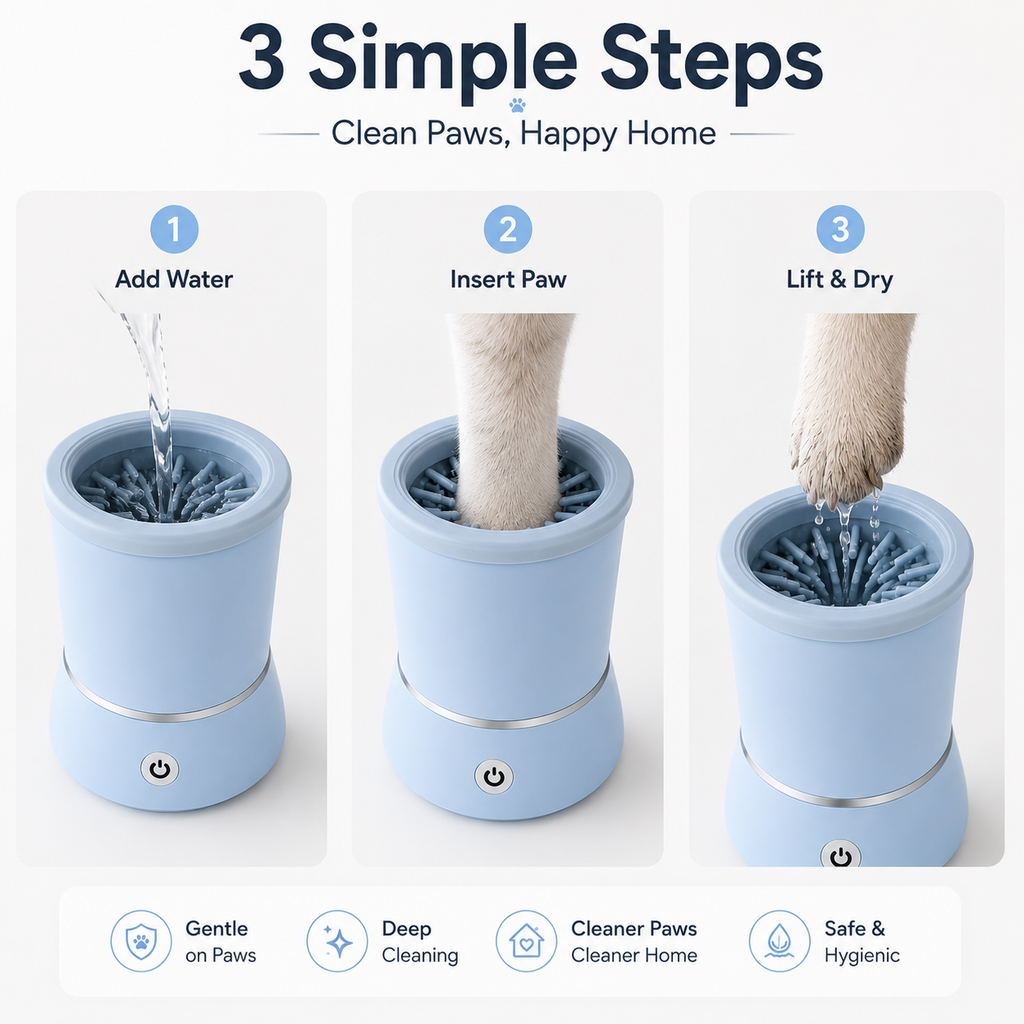 3 Simple Steps

Clean Paws, Happy Home

1
Add Water

2
Insert Paw

3
Lift & Dry

Gentle on Paws

Deep Cleaning

Cleaner Paws Cleaner Home

Safe & Hygienic